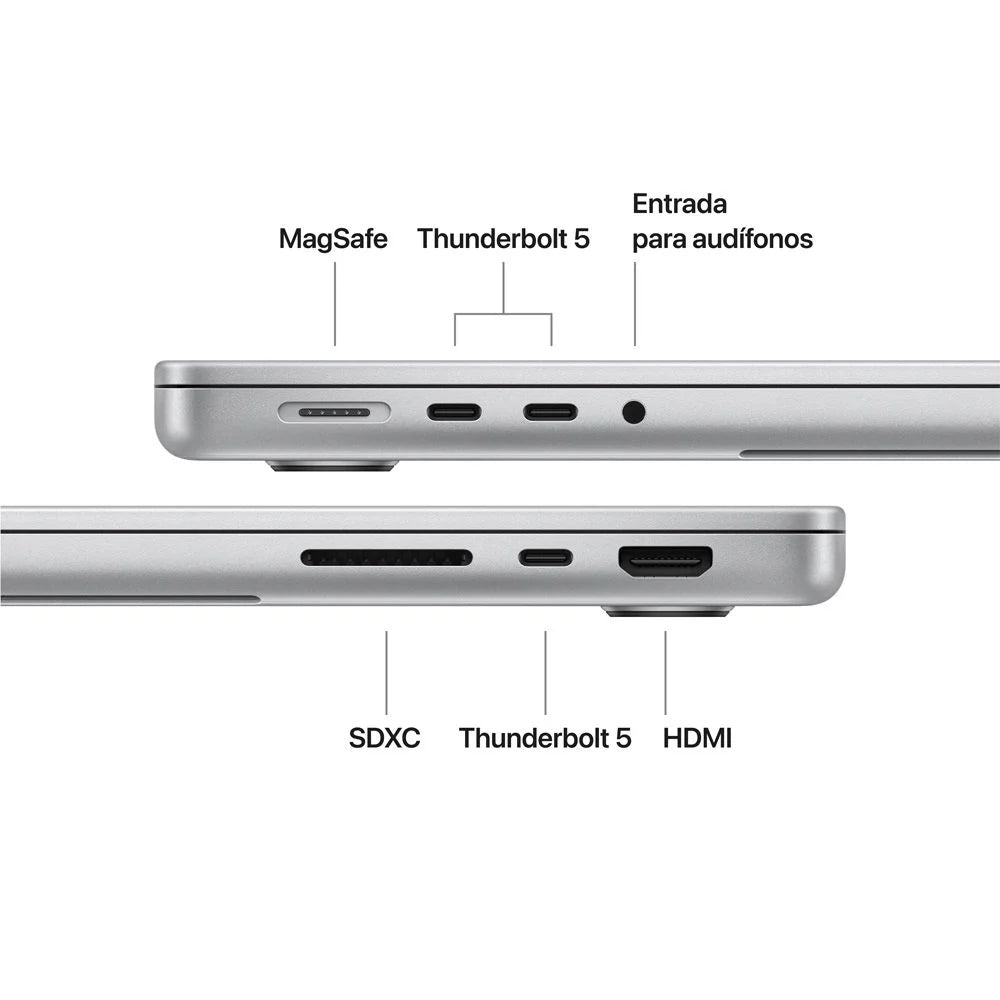 MagSafe

Thunderbolt 5

Entrada para audífonos

SDXC

Thunderbolt 5

HDMI