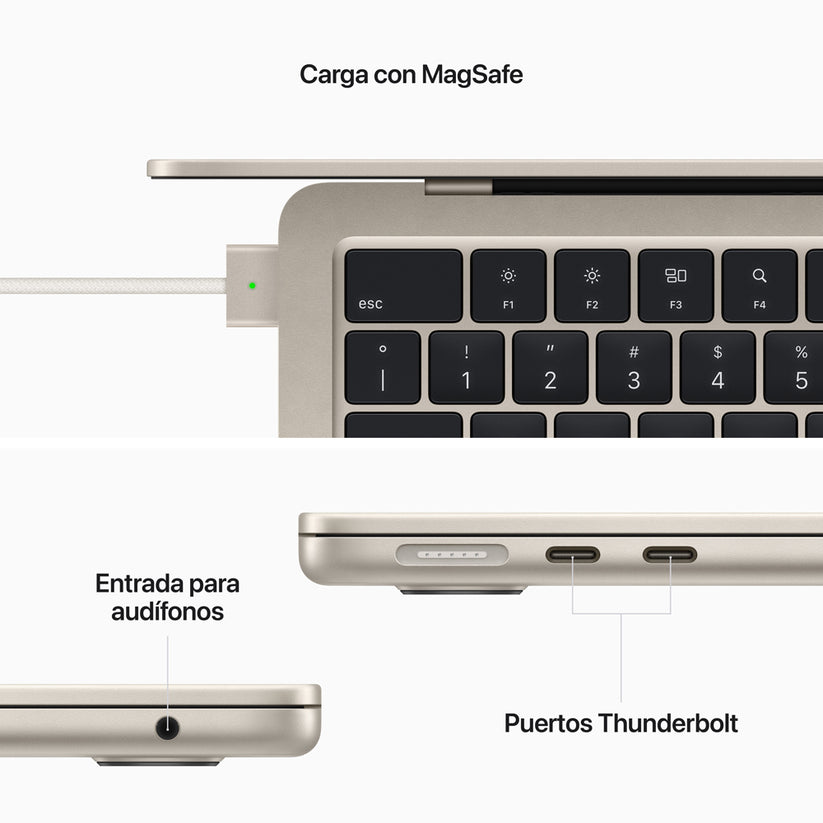 Carga con MagSafe

esc F1 F2 F3 F4

° | ! 1 " 2 # 3 $ 4 % 5

Entrada para audífonos

Puertos Thunderbolt