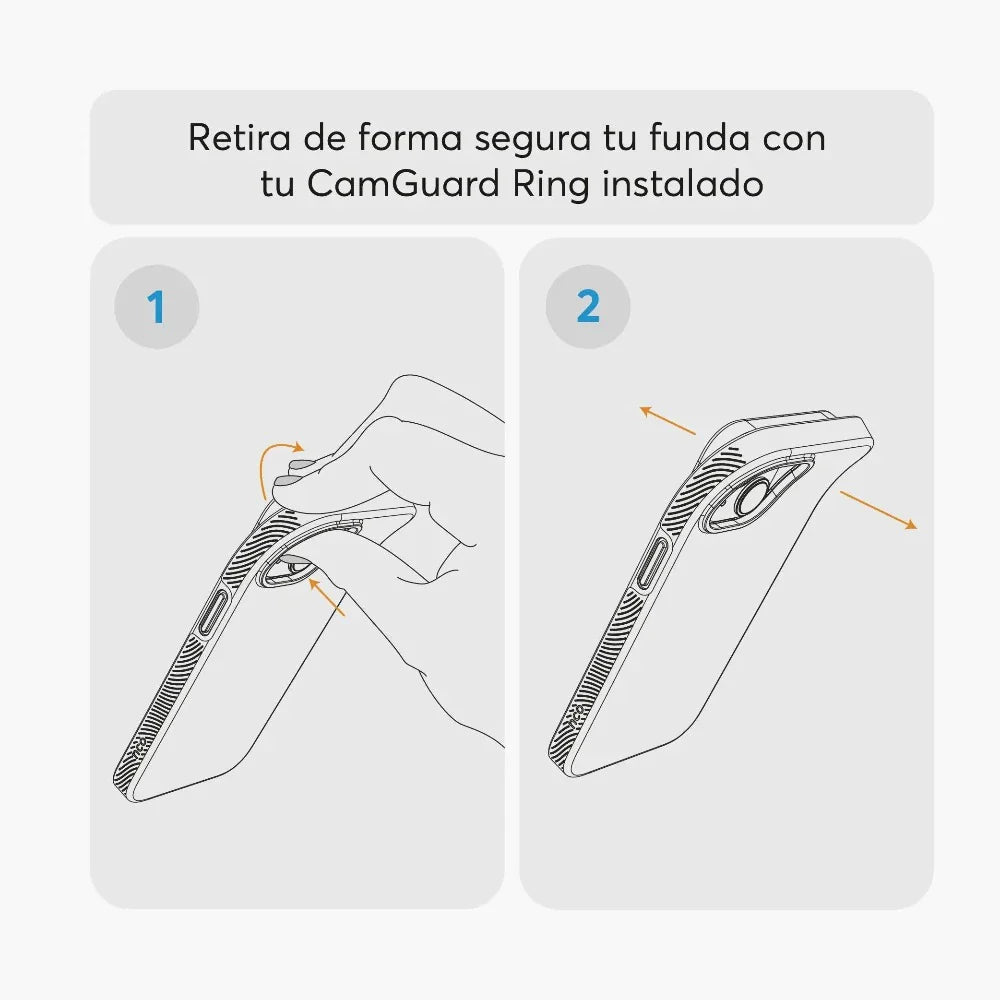 Retira de forma segura tu funda con tu CamGuard Ring instalado

1

2